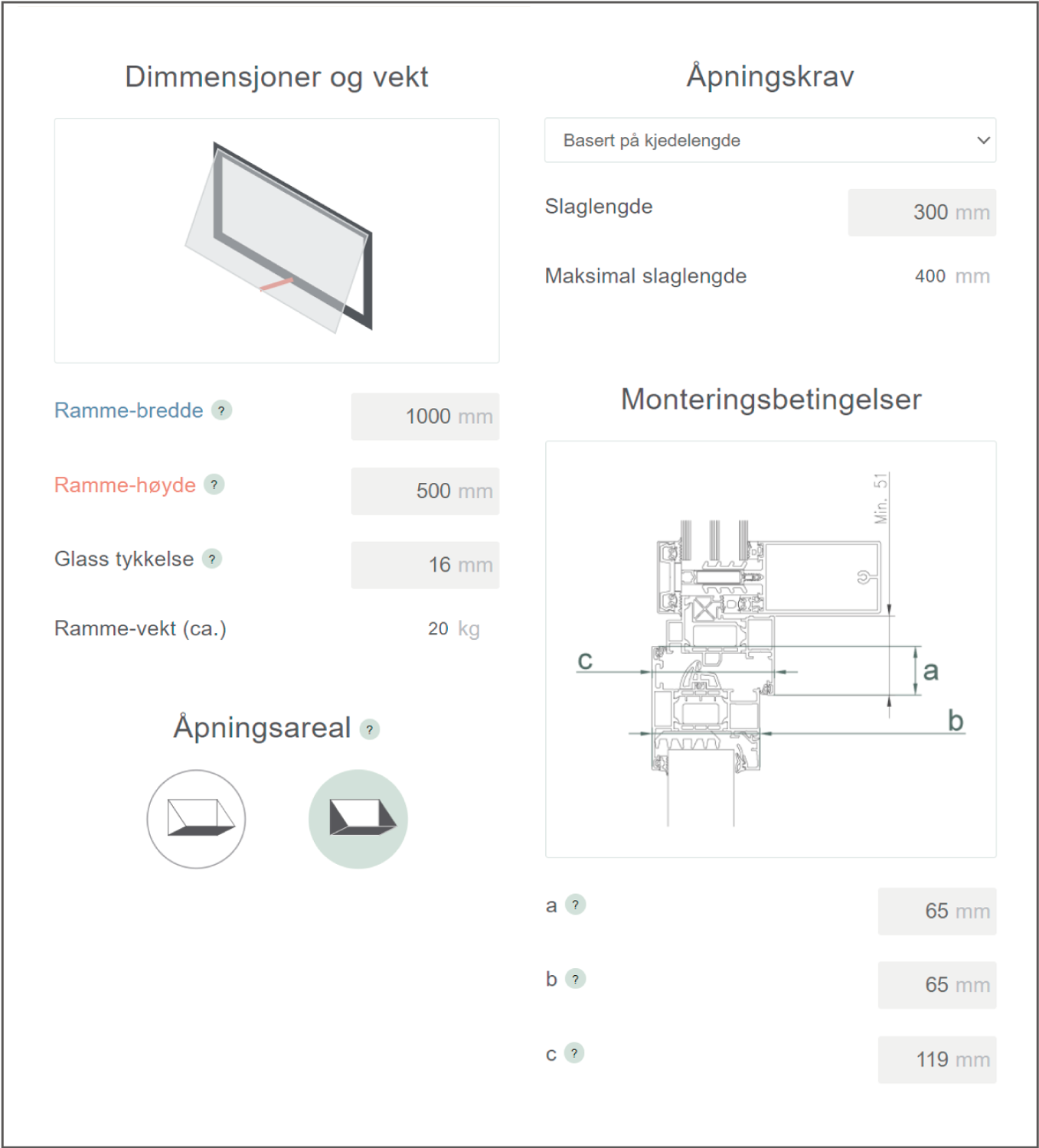 Dimmensjoner og vekt

Ramme-bredde ? 1000 mm

Ramme-høyde ? 500 mm

Glass tykkelse ? 16 mm

Ramme-vekt (ca.) 20 kg

Åpningsareal ?

Åpningskrav

Basert på kjedelengde

Slaglengde 300 mm

Maksimal slaglengde 400 mm

Monteringsbetingelser

Min. 51

c

a

b

a ? 65 mm

b ? 65 mm

c ? 119 mm