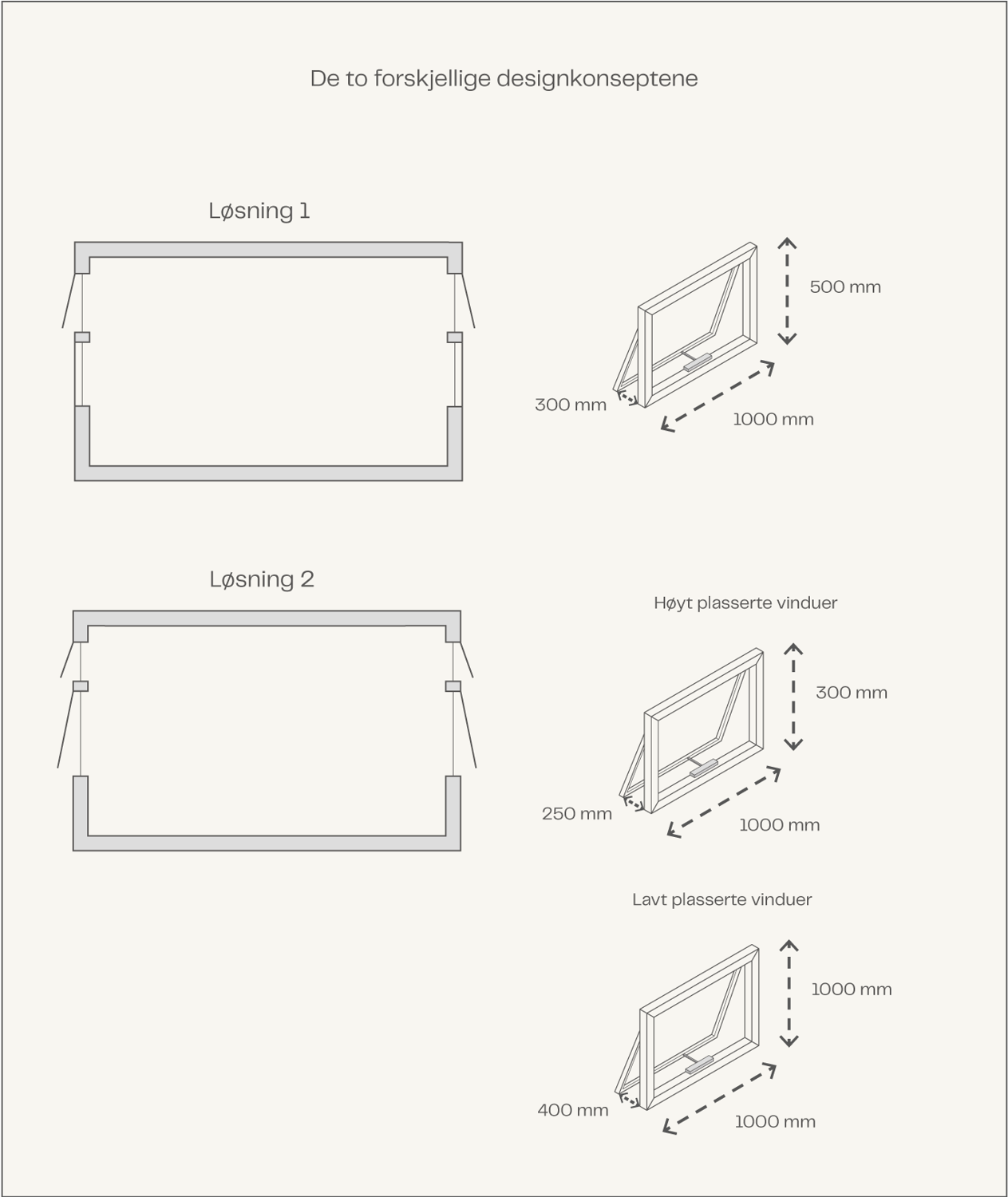 De to forskjellige designkonseptene

Løsning 1

500 mm

300 mm

1000 mm

Løsning 2

Høyt plasserte vinduer

300 mm

250 mm

1000 mm

Lavt plasserte vinduer

1000 mm

400 mm

1000 mm