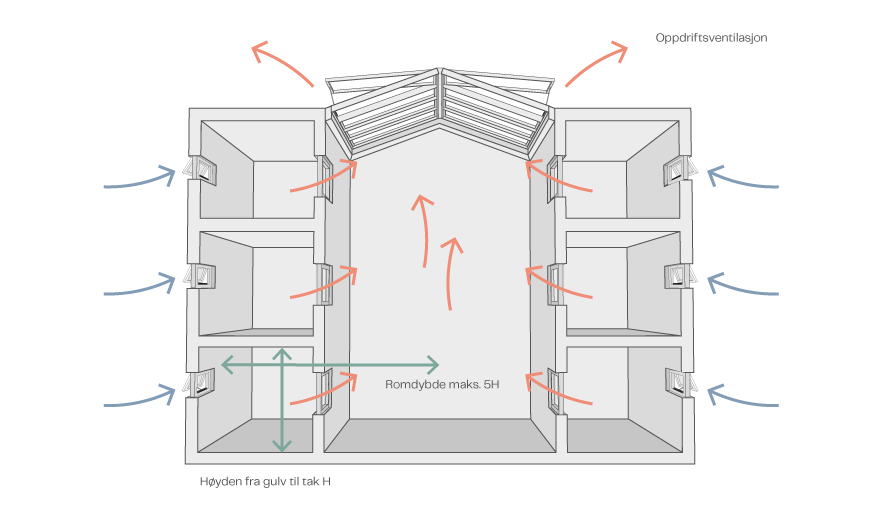 Oppdriftsventilasjon

Romdybde maks. 5H

Høyden fra gulv til tak H