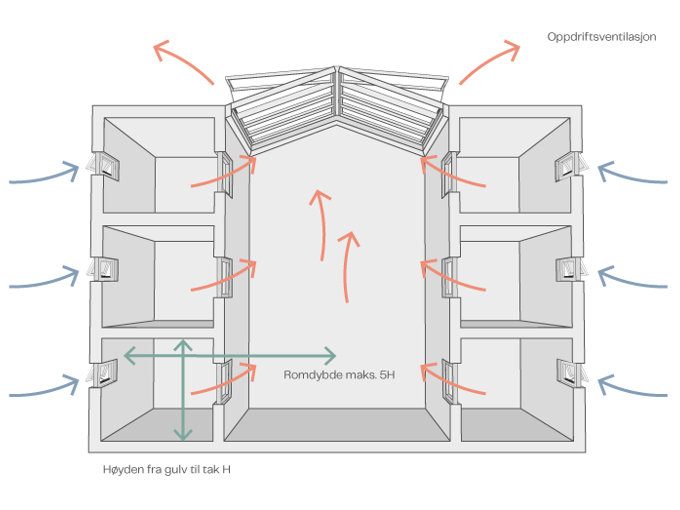 Oppdriftsventilasjon

Romdybde maks. 5H

Høyden fra gulv til tak H