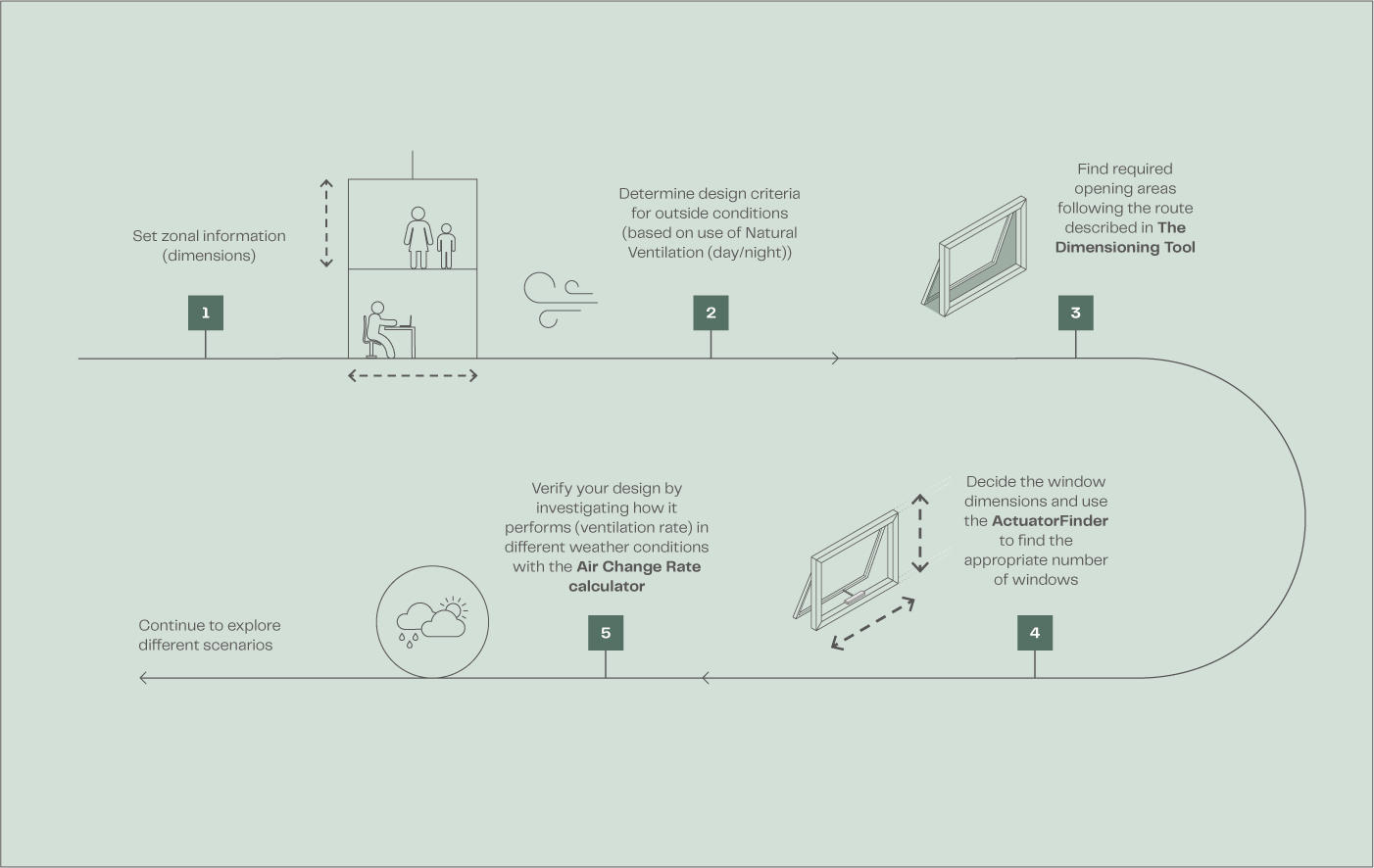 Set zonal information (dimensions)

1

Determine design criteria for outside conditions (based on use of Natural Ventilation (day/night))

2

Find required opening areas following the route described in The Dimensioning Tool

3

Decide the window dimensions and use the ActuatorFinder to find the appropriate number of windows

4

Verify your design by investigating how it performs (ventilation rate) in different weather conditions with the Air Change Rate calculator

5

Continue to explore different scenarios