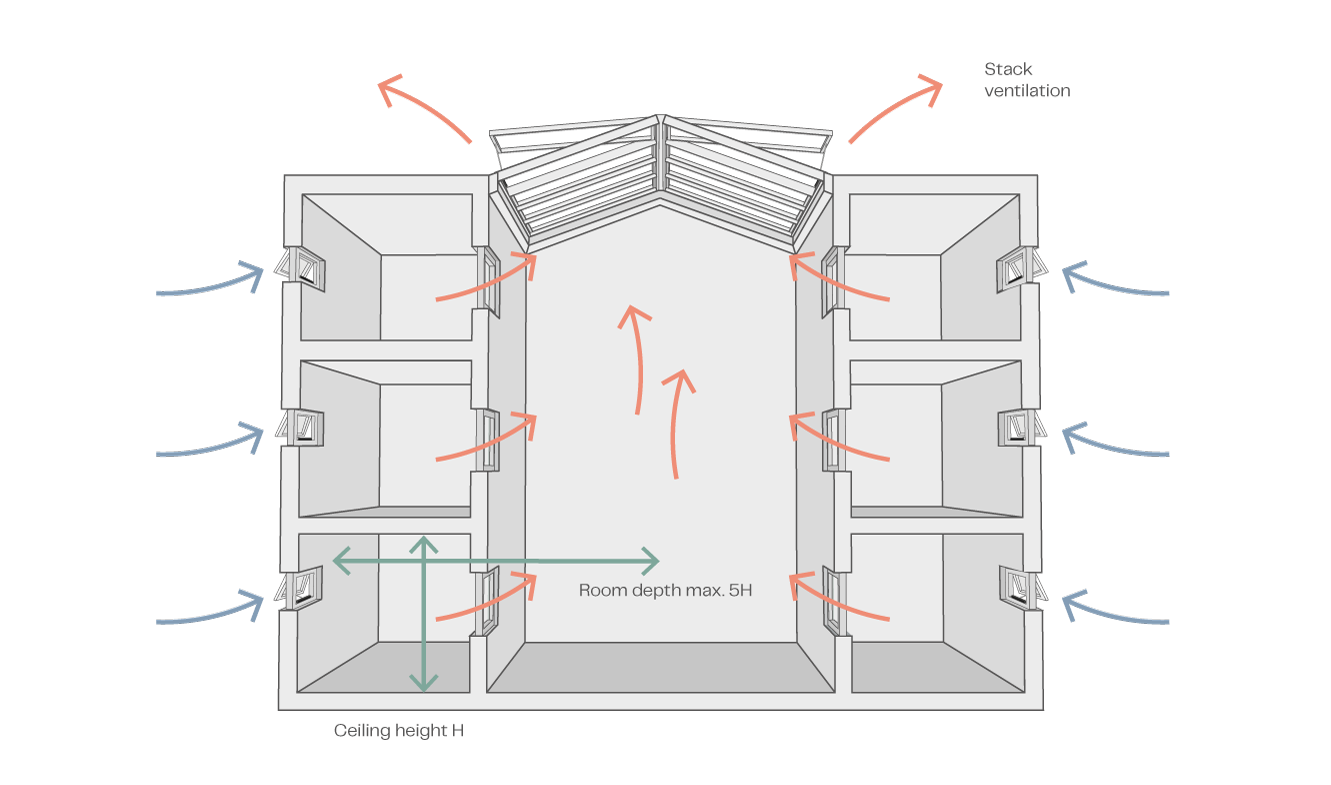 Stack ventilation

Room depth max. 5H

Ceiling height H